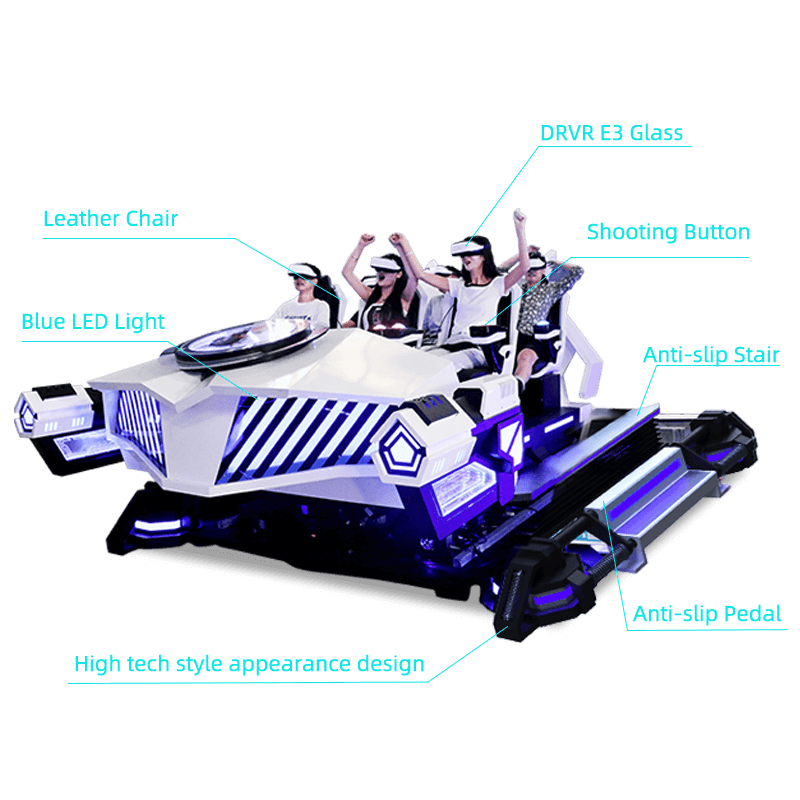 DRVR E3 Glass

Leather Chair

Shooting Button

Blue LED Light

Anti-slip Stair

Anti-slip Pedal

High tech style appearance design